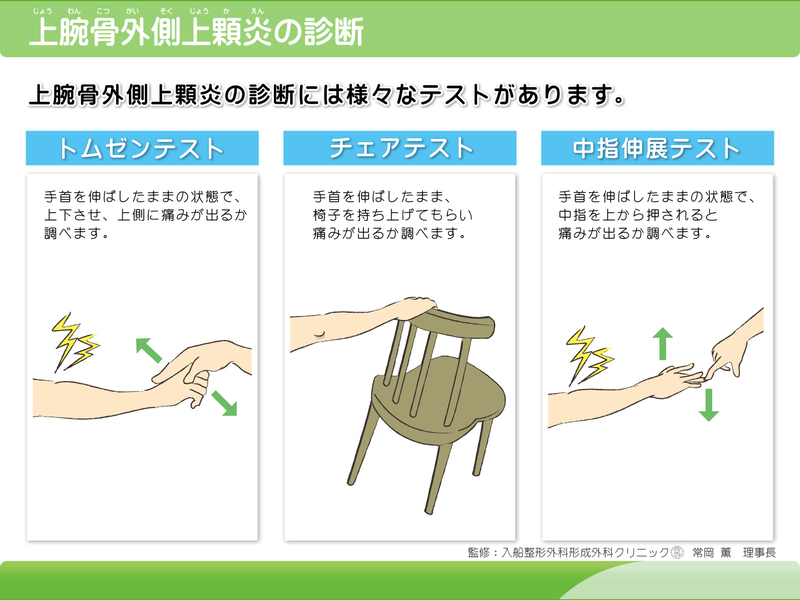 じょう わん こつ がい そく じょう か えん
上腕骨外側上顆炎の診断

上腕骨外側上顆炎の診断には様々なテストがあります。

トムゼンテスト

手首を伸ばしたままの状態で、上下させ、上側に痛みが出るか調べます。

チェアテスト

手首を伸ばしたまま、椅子を持ち上げてもらい痛みが出るか調べます。

中指伸展テスト

手首を伸ばしたままの状態で、中指を上から押されると痛みが出るか調べます。

監修：入船整形外科形成外科クリニック 常岡 薫 理事長